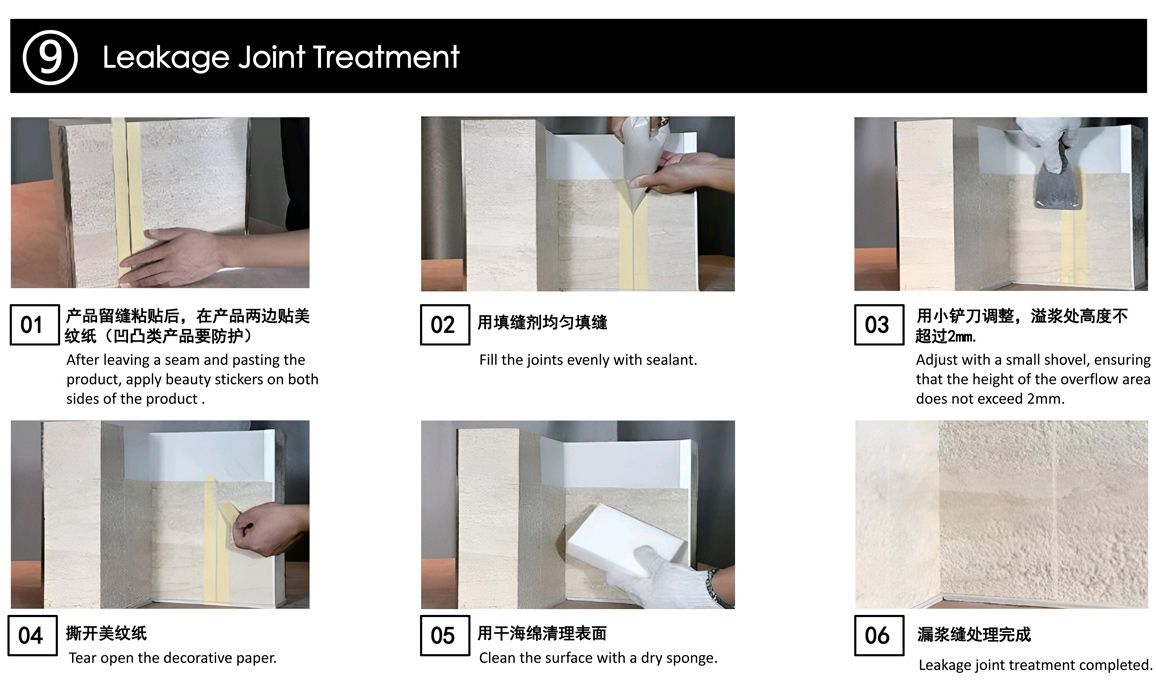 ⑨ Leakage Joint Treatment

01 产品留缝粘贴后，在产品两边贴美纹纸（凹凸类产品要防护）
After leaving a seam and pasting the product, apply beauty stickers on both sides of the product .

02 用填缝剂均匀填缝
Fill the joints evenly with sealant.

03 用小铲刀调整，溢浆处高度不超过2mm.
Adjust with a small shovel, ensuring that the height of the overflow area does not exceed 2mm.

04 撕开美纹纸
Tear open the decorative paper.

05 用干海绵清理表面
Clean the surface with a dry sponge.

06 漏浆缝处理完成
Leakage joint treatment completed.