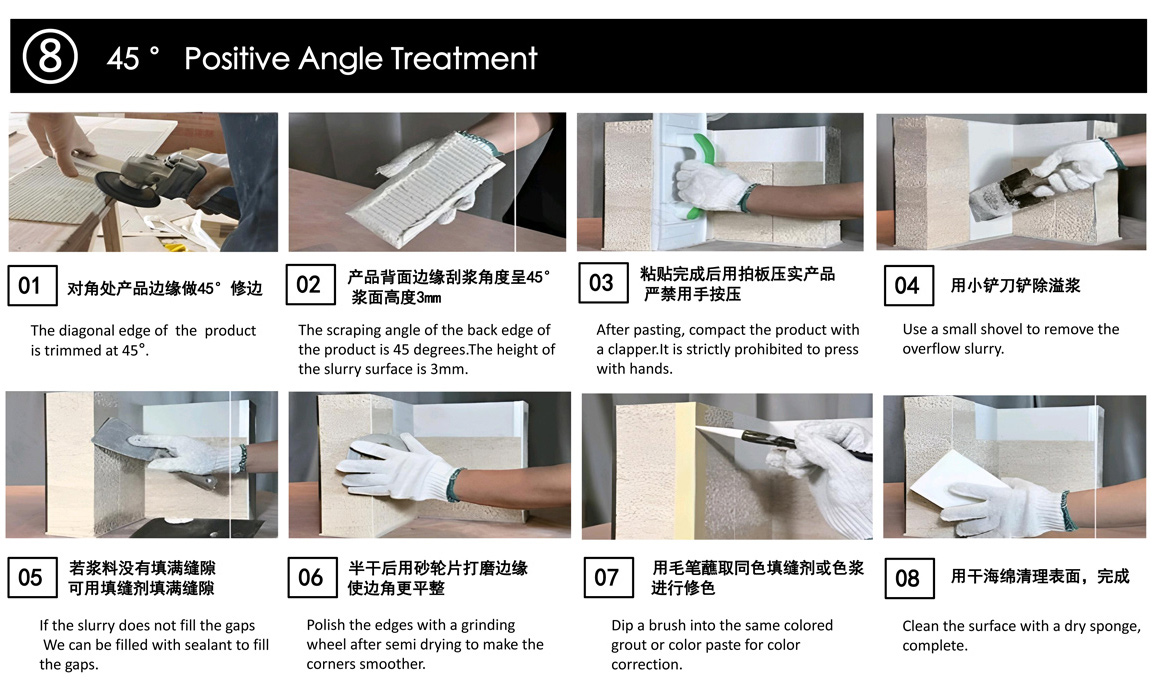 ⑧ 45 ° Positive Angle Treatment

01 对角处产品边缘做45°修边

The diagonal edge of the product is trimmed at 45°.

02 产品背面边缘刮浆角度呈45° 浆面高度3mm

The scraping angle of the back edge of the product is 45 degrees.The height of the slurry surface is 3mm.

03 粘贴完成后用拍板压实产品 严禁用手按压

After pasting, compact the product with a clapper.It is strictly prohibited to press with hands.

04 用小铲刀铲除溢浆

Use a small shovel to remove the overflow slurry.

05 若浆料没有填满缝隙 可用填缝剂填满缝隙

If the slurry does not fill the gaps We can be filled with sealant to fill the gaps.

06 半干后用砂轮片打磨边缘 使边角更平整

Polish the edges with a grinding wheel after semi drying to make the corners smoother.

07 用毛笔蘸取同色填缝剂或色浆 进行修色

Dip a brush into the same colored grout or color paste for color correction.

08 用干海绵清理表面，完成

Clean the surface with a dry sponge, complete.