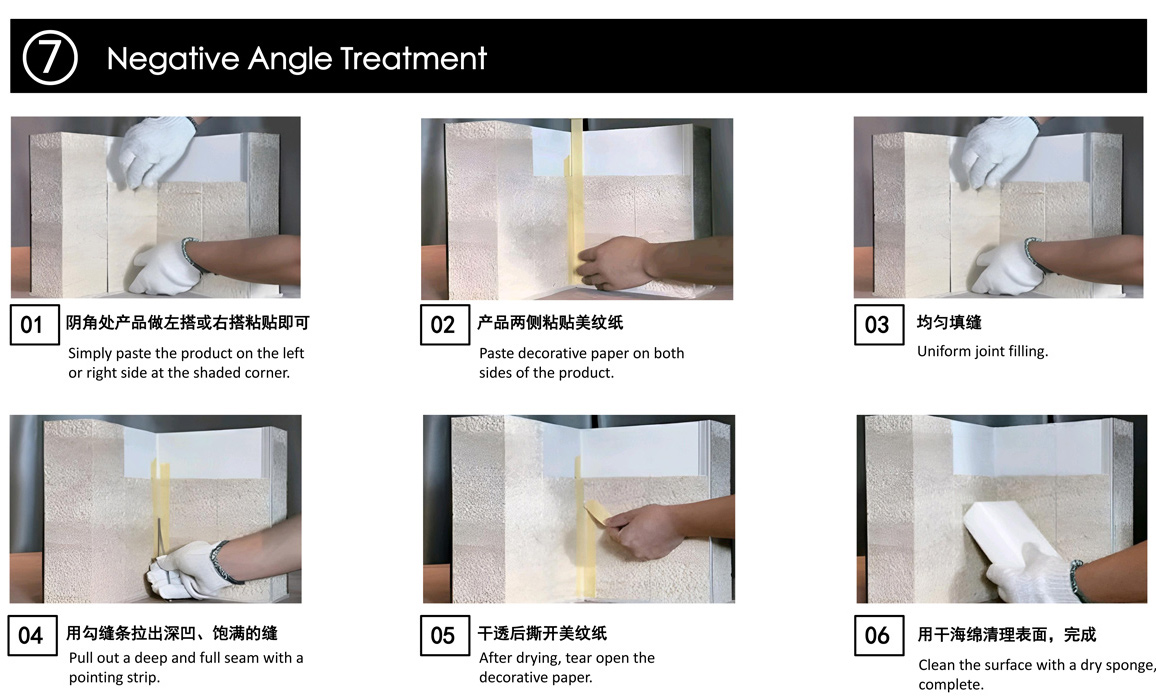 ⑦ Negative Angle Treatment

01 阴角处产品做左搭或右搭粘贴即可
Simply paste the product on the left or right side at the shaded corner.

02 产品两侧粘贴美纹纸
Paste decorative paper on both sides of the product.

03 均匀填缝
Uniform joint filling.

04 用勾缝条拉出深凹、饱满的缝
Pull out a deep and full seam with a pointing strip.

05 干透后撕开美纹纸
After drying, tear open the decorative paper.

06 用干海绵清理表面，完成
Clean the surface with a dry sponge, complete.