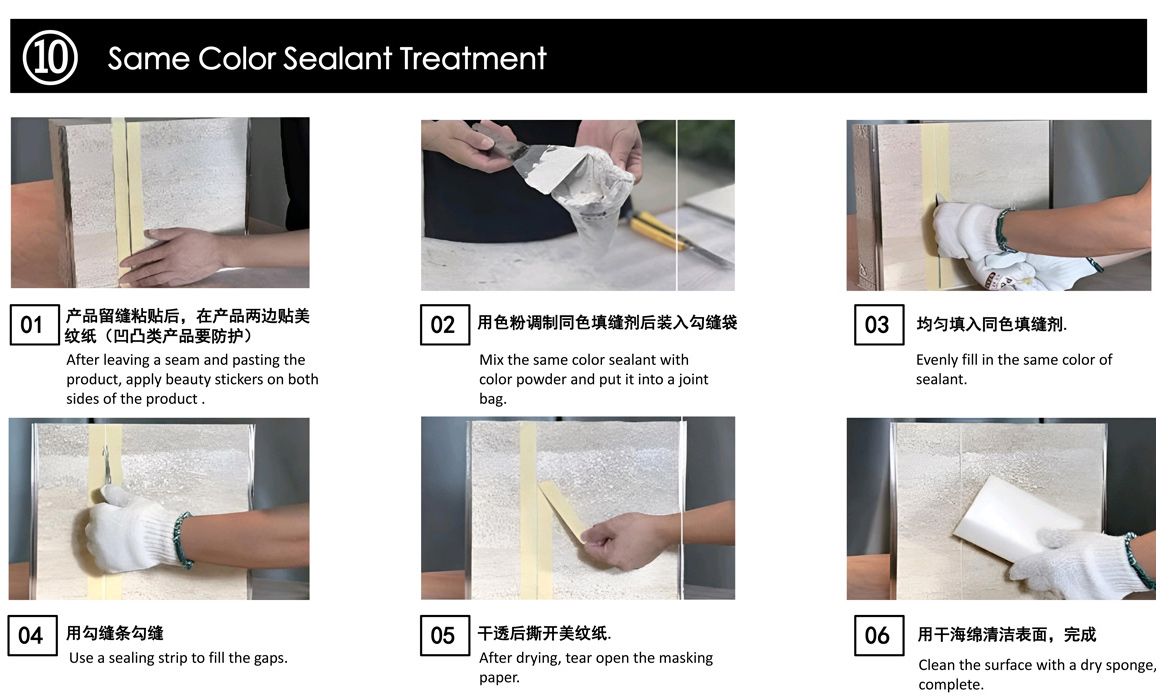 ⑩ Same Color Sealant Treatment

01 产品留缝粘贴后，在产品两边贴美纹纸（凹凸类产品要防护）
After leaving a seam and pasting the product, apply beauty stickers on both sides of the product .

02 用色粉调制同色填缝剂后装入勾缝袋
Mix the same color sealant with color powder and put it into a joint bag.

03 均匀填入同色填缝剂.
Evenly fill in the same color of sealant.

04 用勾缝条勾缝
Use a sealing strip to fill the gaps.

05 干透后撕开美纹纸.
After drying, tear open the masking paper.

06 用干海绵清洁表面，完成
Clean the surface with a dry sponge, complete.